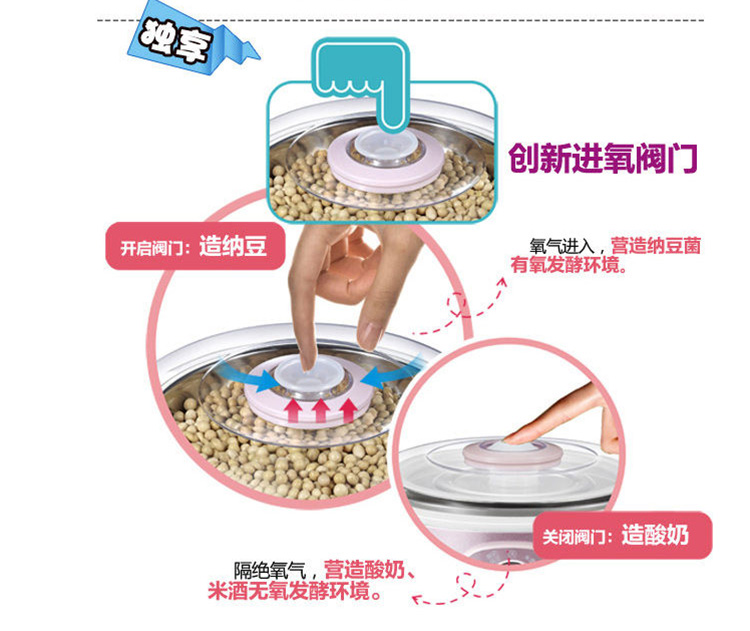 独享

创新进氧阀门

开启阀门：造纳豆

氧气进入，营造纳豆菌有氧发酵环境。

关闭阀门：造酸奶

隔绝氧气，营造酸奶、米酒无氧发酵环境。