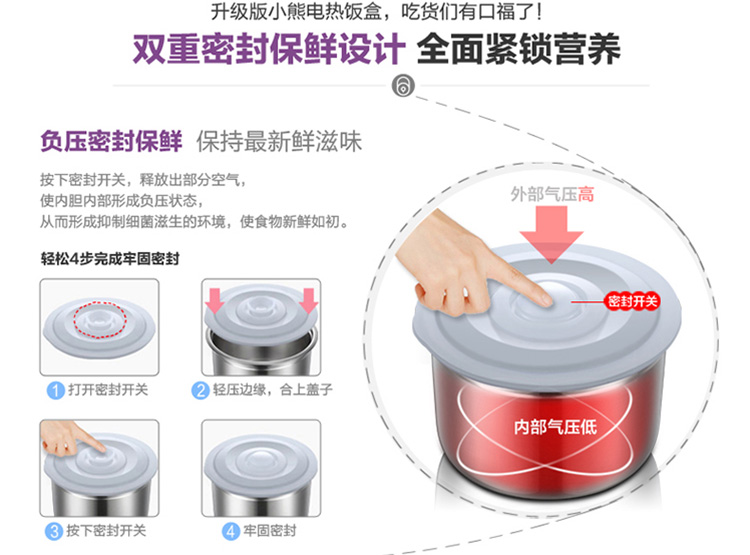 升级版小熊电热饭盒，吃货们有口福了！

双重密封保鲜设计 全面紧锁营养

负压密封保鲜 保持最新鲜滋味

按下密封开关，释放出部分空气，
使内胆内部形成负压状态，
从而形成抑制细菌滋生的环境，使食物新鲜如初。

轻松4步完成牢固密封

1 打开密封开关

2 轻压边缘，合上盖子

3 按下密封开关

4 牢固密封

外部气压高

密封开关

内部气压低