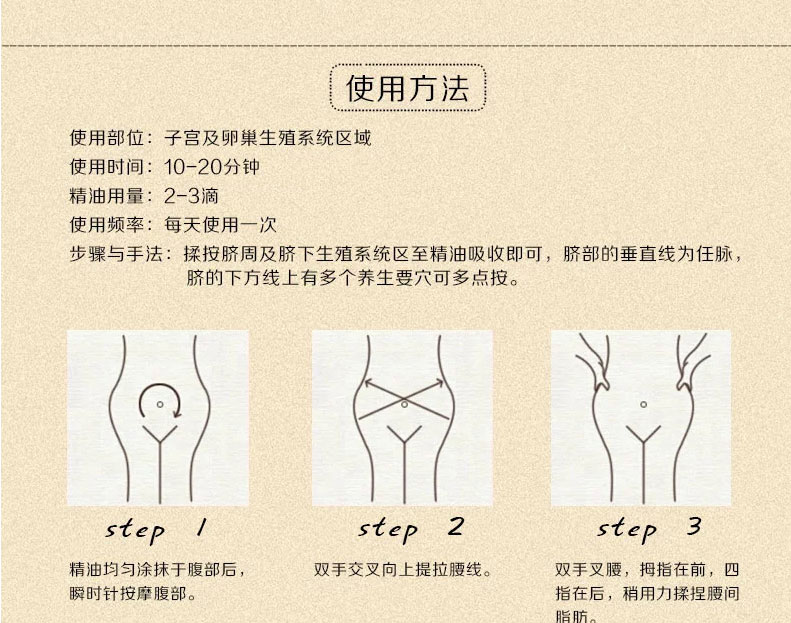 使用方法

使用部位：子宫及卵巢生殖系统区域
使用时间：10-20分钟
精油用量：2-3滴
使用频率：每天使用一次
步骤与手法：揉按脐周及脐下生殖系统区至精油吸收即可，脐部的垂直线为任脉，脐的下方线上有多个养生要穴可多点按。

step 1
精油均匀涂抹于腹部后，瞬时针按摩腹部。

step 2
双手交叉向上提拉腰线。

step 3
双手叉腰，拇指在前，四指在后，稍用力揉捏腰间脂肪。