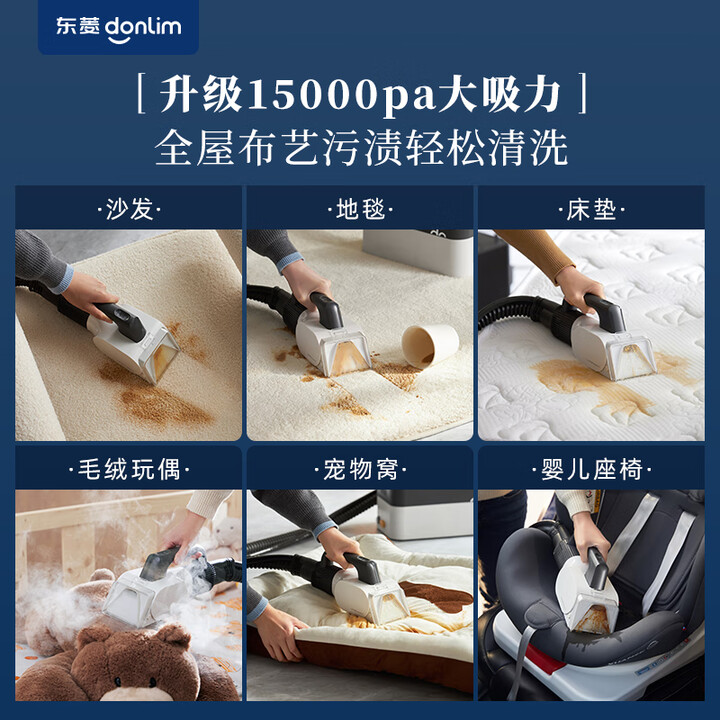 东菱 donlim

[ 升级15000pa大吸力 ]
全屋布艺污渍轻松清洗

·沙发·

·地毯·

·床垫·

·毛绒玩偶·

·宠物窝·

·婴儿座椅·